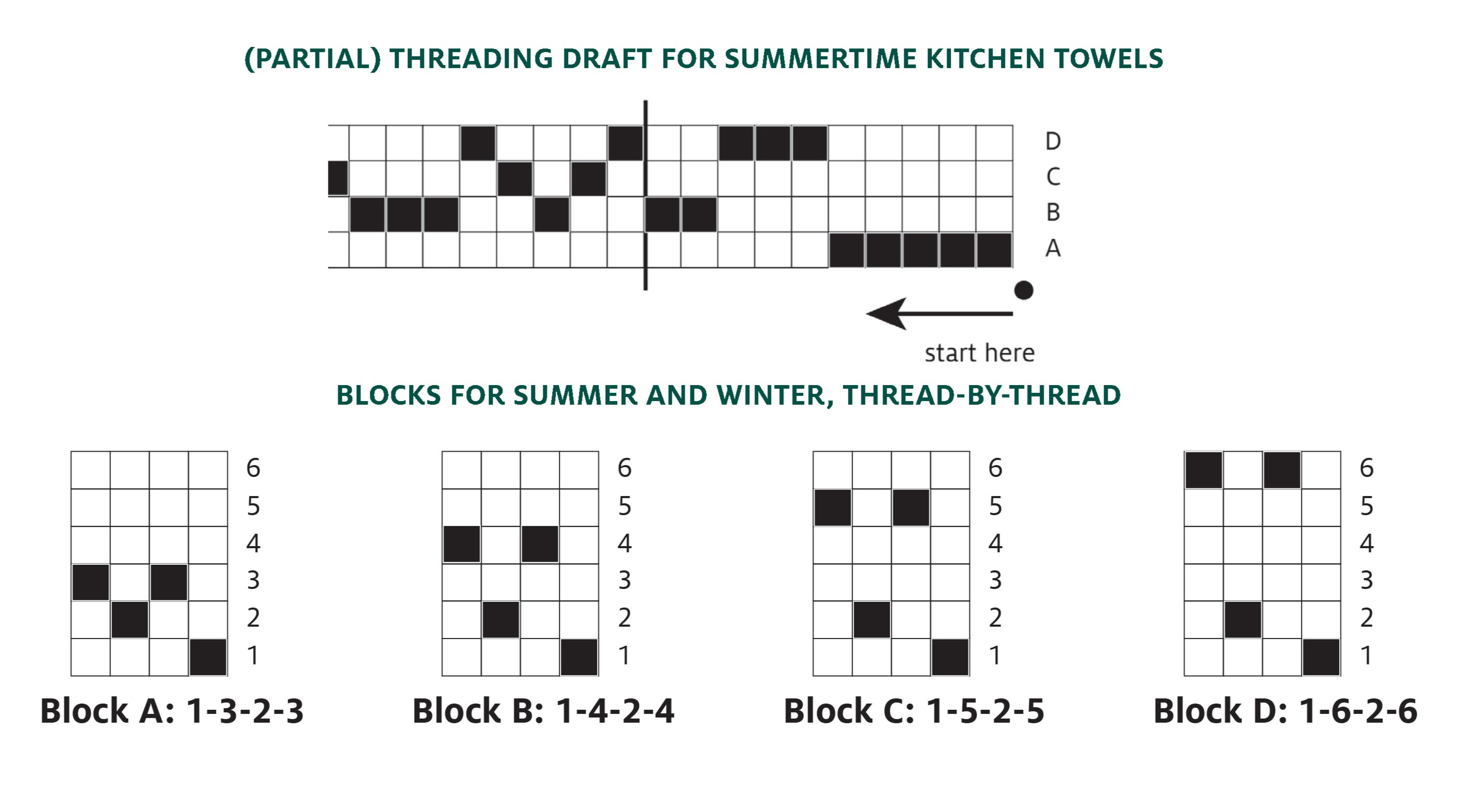 (PARTIAL) THREADING DRAFT FOR SUMMERTIME KITCHEN TOWELS

D
C
B
A

start here

BLOCKS FOR SUMMER AND WINTER, THREAD-BY-THREAD

6
5
4
3
2
1

Block A: 1-3-2-3

6
5
4
3
2
1

Block B: 1-4-2-4

6
5
4
3
2
1

Block C: 1-5-2-5

6
5
4
3
2
1

Block D: 1-6-2-6