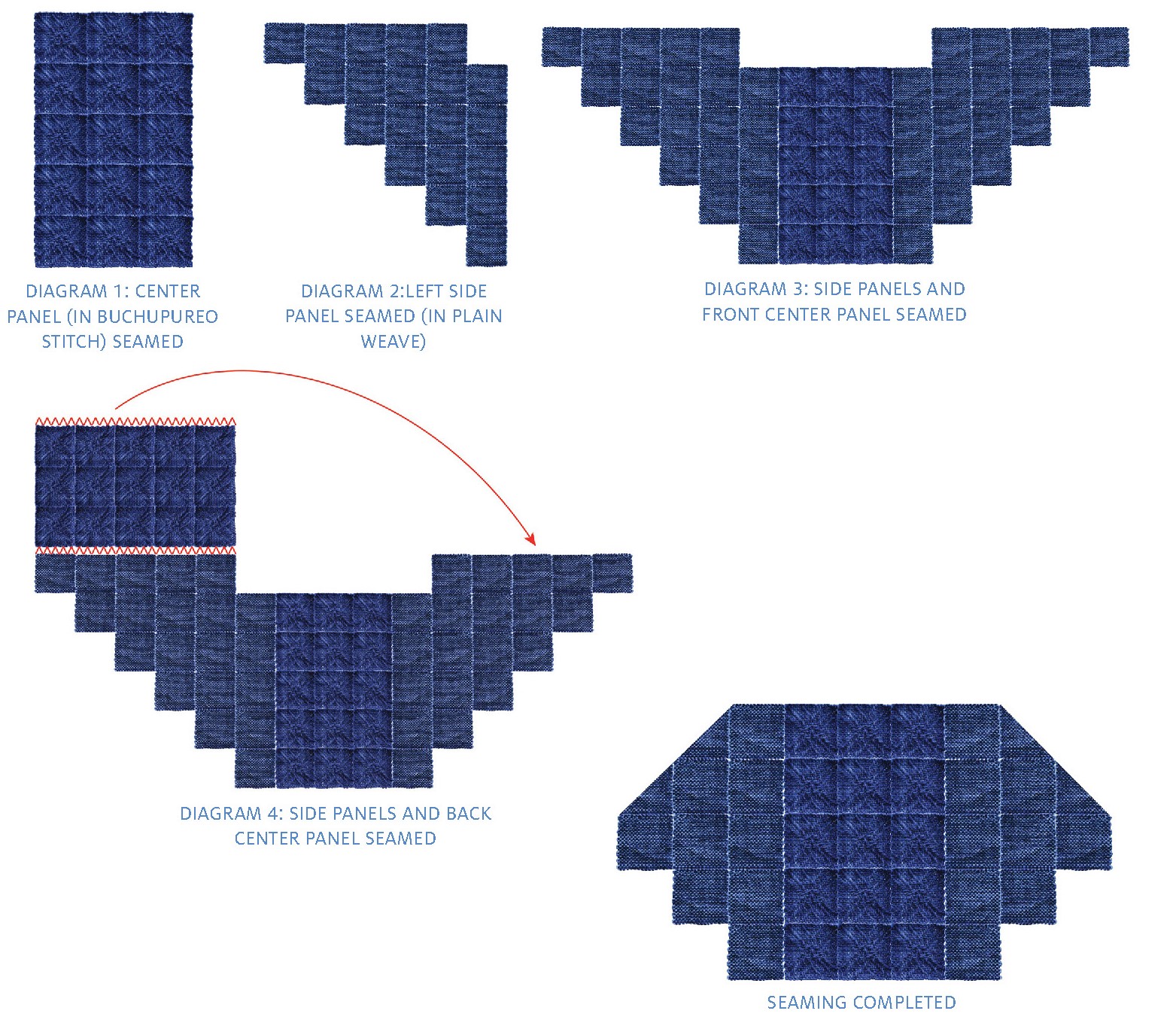 DIAGRAM 1: CENTER PANEL (IN BUCHUPUREO STITCH) SEAMED

DIAGRAM 2:LEFT SIDE PANEL SEAMED (IN PLAIN WEAVE)

DIAGRAM 3: SIDE PANELS AND FRONT CENTER PANEL SEAMED

DIAGRAM 4: SIDE PANELS AND BACK CENTER PANEL SEAMED

SEAMING COMPLETED